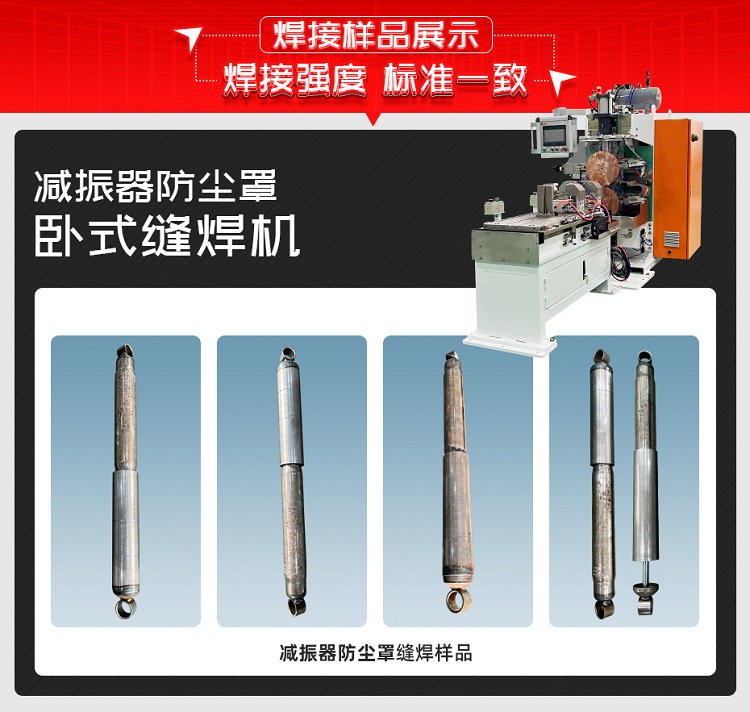 焊接样品展示
焊接强度 标准一致

减振器防尘罩
卧式缝焊机

减振器防尘罩缝焊样品